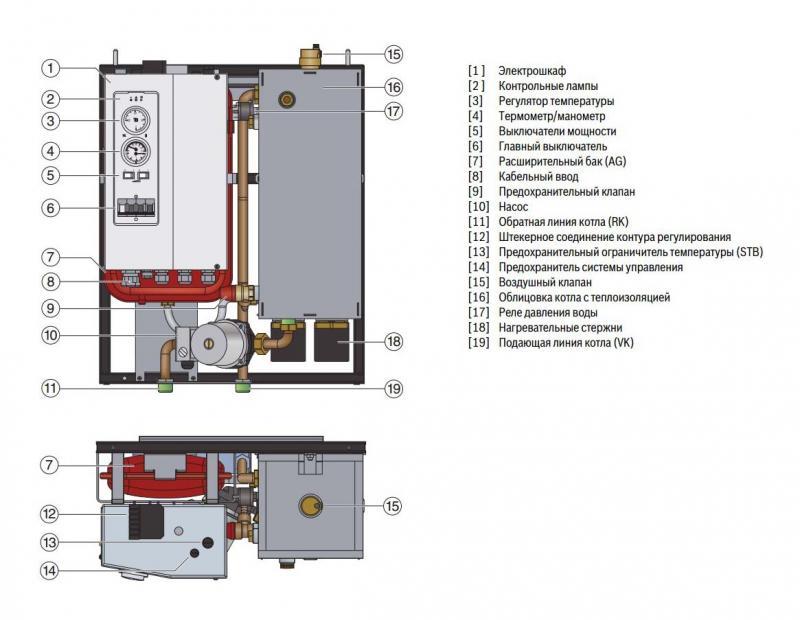 1
2
3
4
5
6
7
8
9
10
11
15
16
17
18
19

7
12
13
14
15

[1] Электрошкаф
[2] Контрольные лампы
[3] Регулятор температуры
[4] Термометр/манометр
[5] Выключатели мощности
[6] Главный выключатель
[7] Расширительный бак (AG)
[8] Кабельный ввод
[9] Предохранительный клапан
[10] Насос
[11] Обратная линия котла (RK)
[12] Штекерное соединение контура регулирования
[13] Предохранительный ограничитель температуры (STB)
[14] Предохранитель системы управления
[15] Воздушный клапан
[16] Облицовка котла с теплоизоляцией
[17] Реле давления воды
[18] Нагревательные стержни
[19] Подающая линия котла (VK)